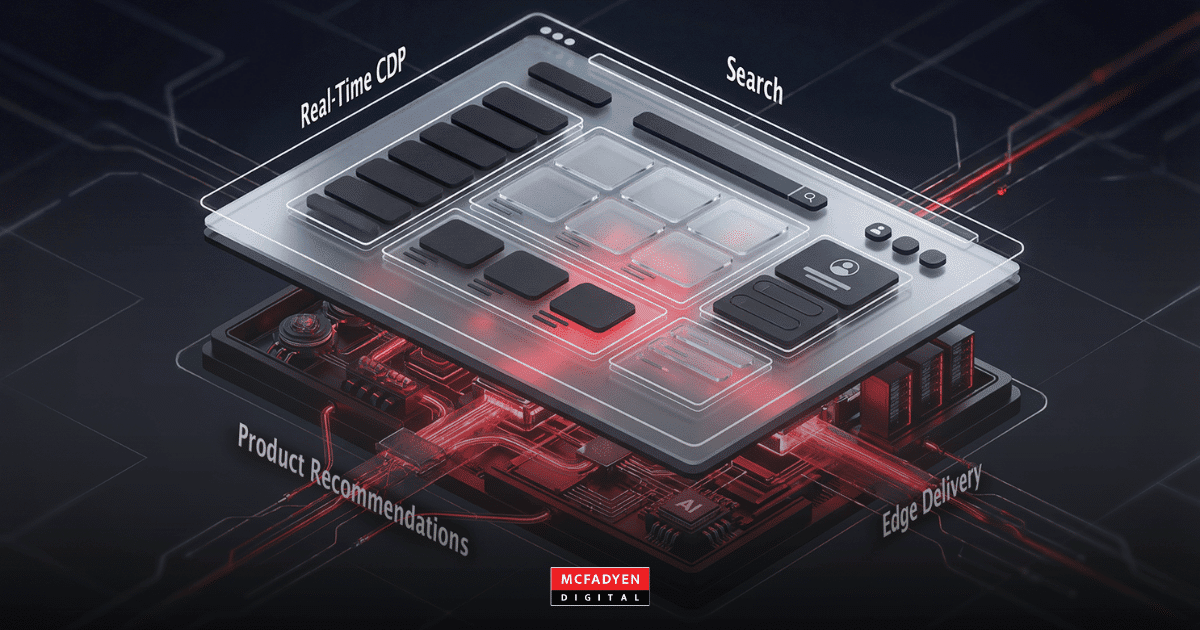 Real-Time CDP
Search
Product Recommendations
AI
Edge Delivery
MCFADYEN
DIGITAL